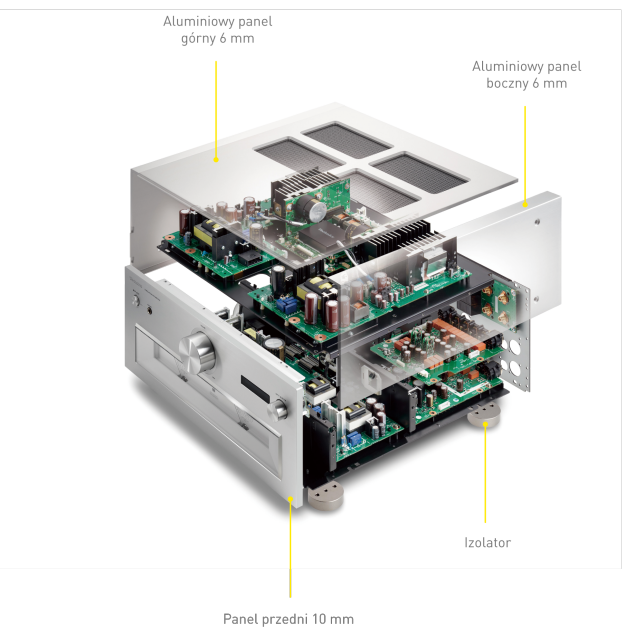 Aluminiowy panel górny 6 mm

Aluminiowy panel boczny 6 mm

Izolator

Panel przedni 10 mm