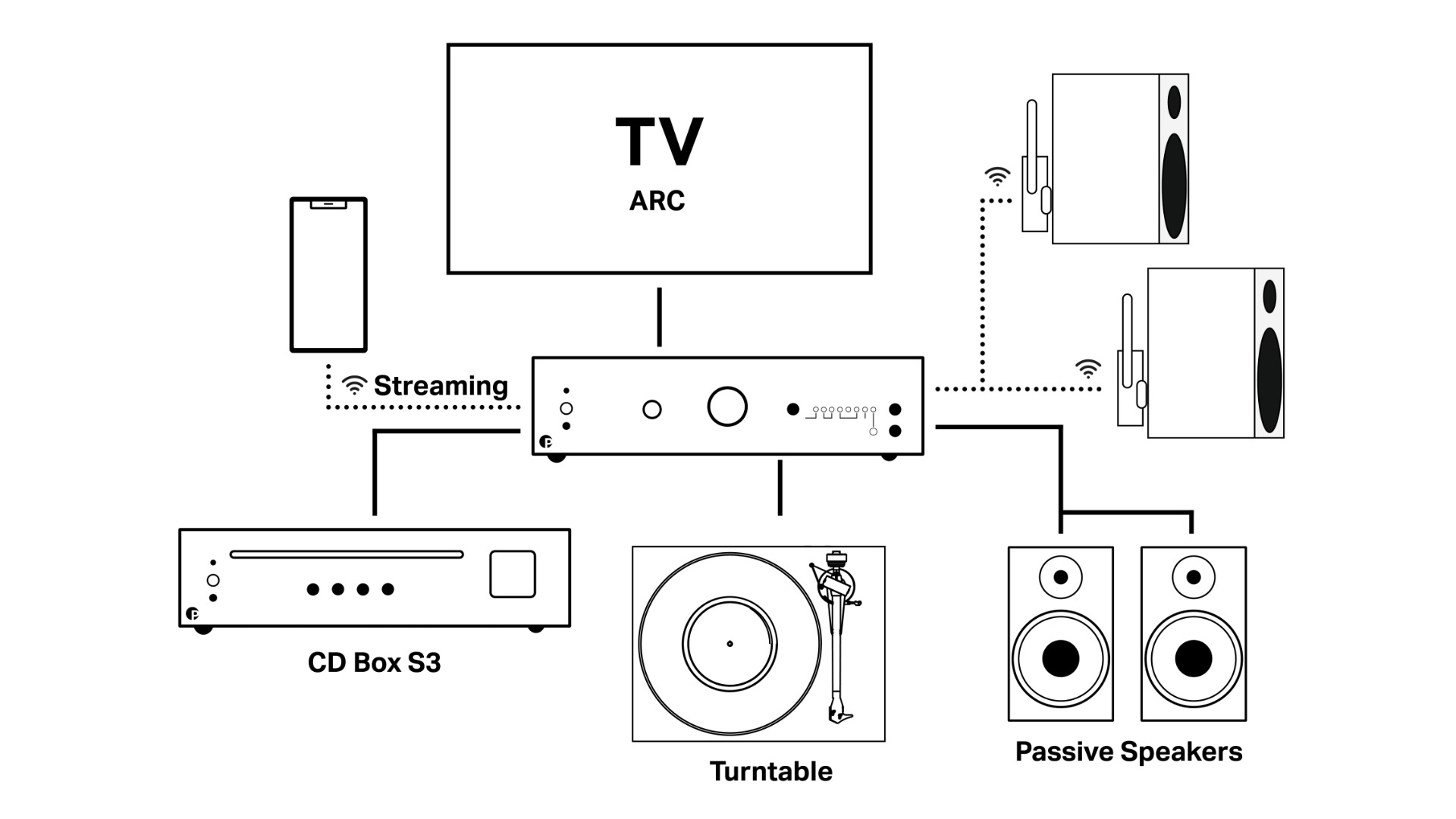 TV
ARC

Streaming

CD Box S3

Turntable

Passive Speakers