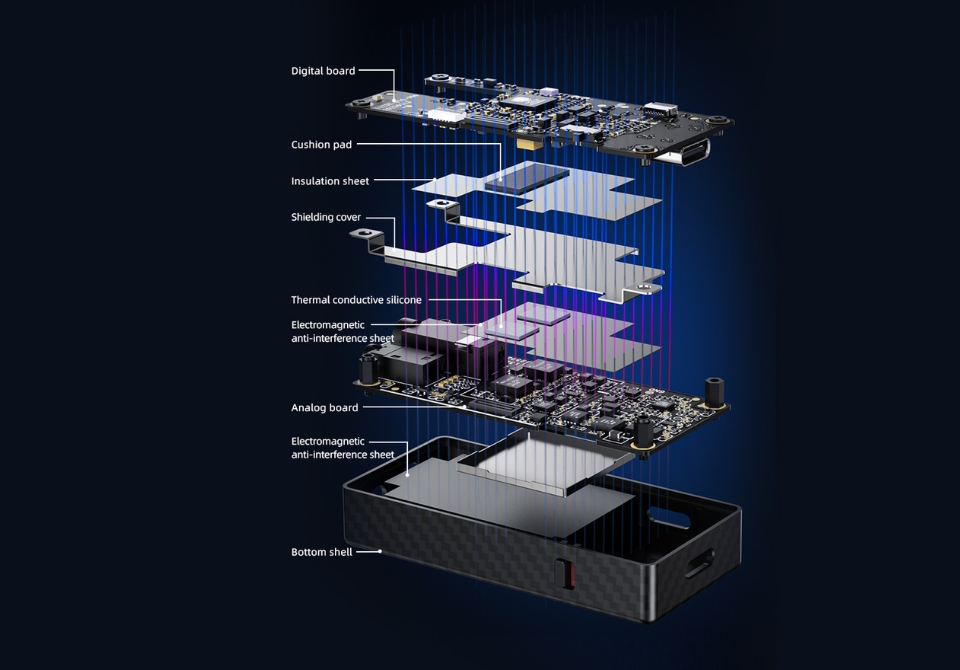 Digital board

Cushion pad

Insulation sheet

Shielding cover

Thermal conductive silicone

Electromagnetic anti-interference sheet

Analog board

Electromagnetic anti-interference sheet

Bottom shell