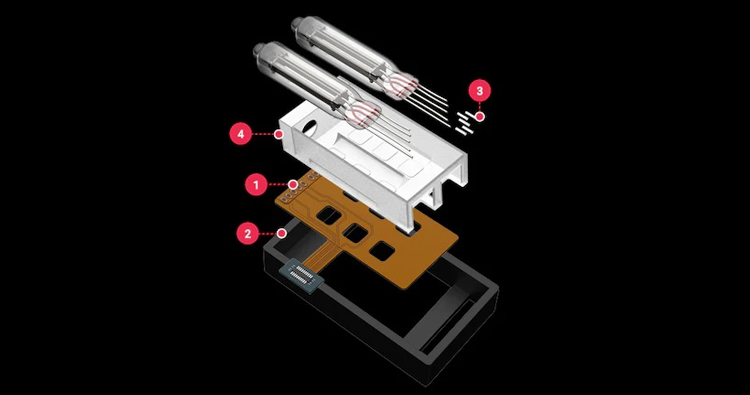 3
4
1
2